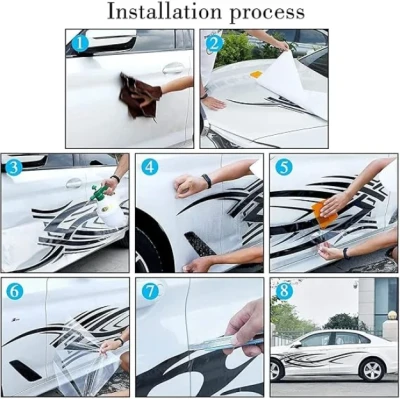 Installation process

1

2

3

4

5

6

7

8